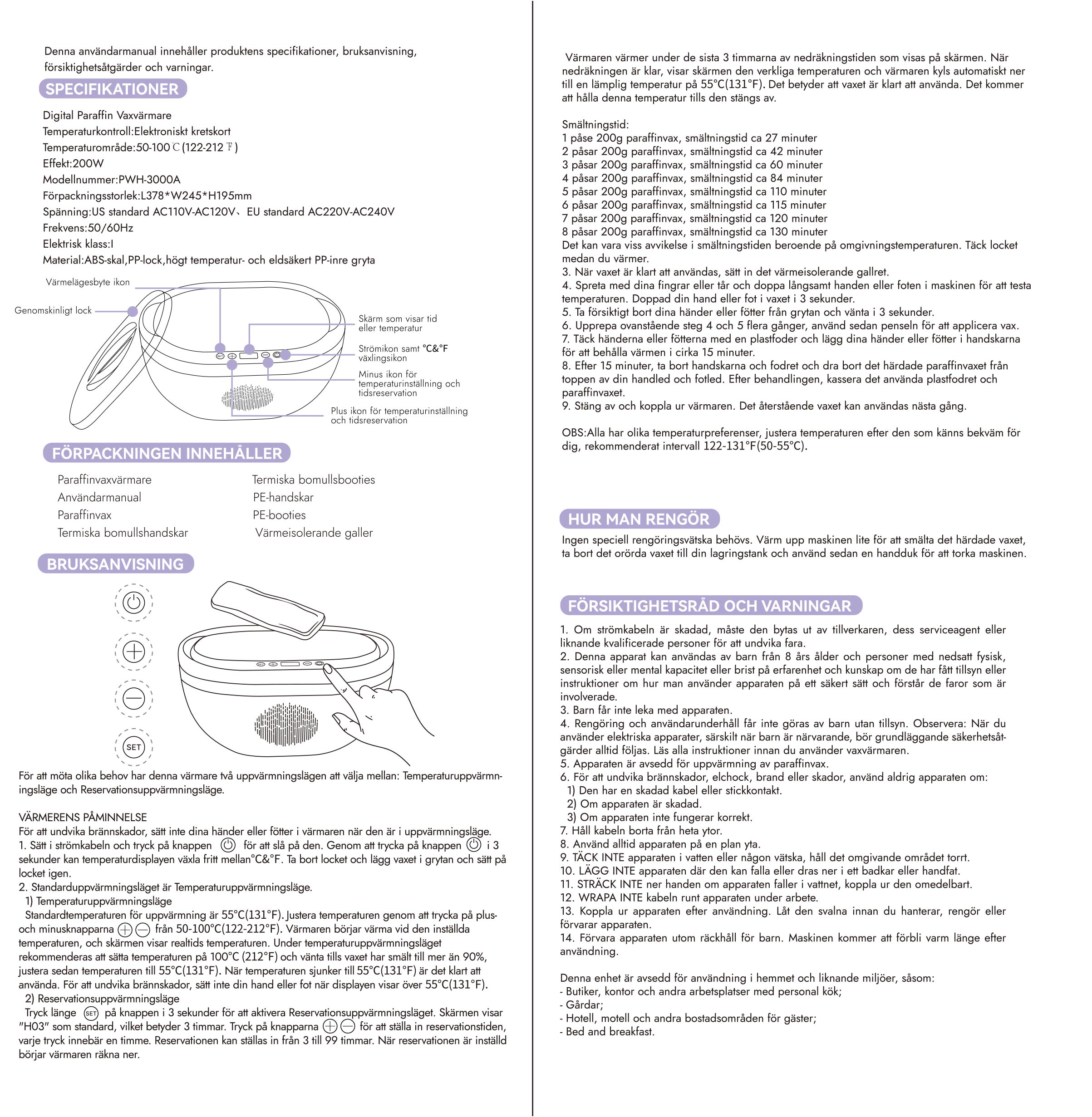 Denna användarmanual innehåller produktens specifikationer, bruksanvisning, försiktighetsåtgärder och varningar.

SPECIFIKATIONER

Digital Paraffin Vaxvärmare
Temperaturkontroll:Elektroniskt kretskort
Temperaturområde:50-100℃(122-212℉)
Effekt:200W
Modellnummer:PWH-3000A
Förpackningsstorlek:L378*W245*H195mm
Spänning:US standard AC110V-AC120V、EU standard AC220V-AC240V
Frekvens:50/60Hz
Elektrisk klass:I
Material:ABS-skal,PP-lock,högt temperatur- och eldsäkert PP-inre gryta

Värmelägesbyte ikon
Genomskinligt lock
Skärm som visar tid eller temperatur
Strömikon samt °C&°F växlingsikon
Minus ikon för temperaturinställning och tidsreservation
Plus ikon för temperaturinställning och tidsreservation

FÖRPACKNINGEN INNEHÅLLER

Paraffinvaxvärmare
Användarmanual
Paraffinvax
Termiska bomullshandskar
Termiska bomullsbooties
PE-handskar
PE-booties
Värmeisolerande galler

BRUKSANVISNING

SET

För att möta olika behov har denna värmare två uppvärmningslägen att välja mellan: Temperaturuppvärmningsläge och Reservationsuppvärmningsläge.

VÄRMERENS PÅMINNELSE
För att undvika brännskador, sätt inte dina händer eller fötter i värmaren när den är i uppvärmningsläge.
1. Sätt i strömkabeln och tryck på knappen för att slå på den. Genom att trycka på knappen i 3 sekunder kan temperaturdisplayen växla fritt mellan°C&°F. Ta bort locket och lägg vaxet i grytan och sätt på locket igen.
2. Standarduppvärmningsläget är Temperaturuppvärmningsläge.
1) Temperaturuppvärmningsläge
Standardtemperaturen för uppvärmning är 55°C(131°F). Justera temperaturen genom att trycka på plus- och minusknapparna från 50-100°C(122-212°F). Värmaren börjar värma vid den inställda temperaturen, och skärmen visar realtids temperaturen. Under temperaturuppvärmningsläget rekommenderas att sätta temperaturen på 100°C (212°F) och vänta tills vaxet har smält till mer än 90%, justera sedan temperaturen till 55°C(131°F). När temperaturen sjunker till 55°C(131°F) är det klart att använda. För att undvika brännskador, sätt inte din hand eller fot när displayen visar över 55°C(131°F).
2) Reservationsuppvärmningsläge
Tryck länge SET på knappen i 3 sekunder för att aktivera Reservationsuppvärmningsläget. Skärmen visar "H03" som standard, vilket betyder 3 timmar. Tryck på knapparna för att ställa in reservationstiden, varje tryck innebär en timme. Reservationen kan ställas in från 3 till 99 timmar. När reservationen är inställd börjar värmaren räkna ner.

Värmaren värmer under de sista 3 timmarna av nedräkningstiden som visas på skärmen. När nedräkningen är klar, visar skärmen den verkliga temperaturen och värmaren kyls automatiskt ner till en lämplig temperatur på 55°C(131°F). Det betyder att vaxet är klart att använda. Det kommer att hålla denna temperatur tills den stängs av.

Smältningstid:
1 påse 200g paraffinvax, smältningstid ca 27 minuter
2 påsar 200g paraffinvax, smältningstid ca 42 minuter
3 påsar 200g paraffinvax, smältningstid ca 60 minuter
4 påsar 200g paraffinvax, smältningstid ca 84 minuter
5 påsar 200g paraffinvax, smältningstid ca 110 minuter
6 påsar 200g paraffinvax, smältningstid ca 115 minuter
7 påsar 200g paraffinvax, smältningstid ca 120 minuter
8 påsar 200g paraffinvax, smältningstid ca 130 minuter
Det kan vara viss avvikelse i smältningstiden beroende på omgivningstemperaturen. Täck locket medan du värmer.
3. När vaxet är klart att användas, sätt in det värmeisolerande gallret.
4. Spreta med dina fingrar eller tår och doppa långsamt handen eller foten i maskinen för att testa temperaturen. Doppad din hand eller fot i vaxet i 3 sekunder.
5. Ta försiktigt bort dina händer eller fötter från grytan och vänta i 3 sekunder.
6. Upprepa ovanstående steg 4 och 5 flera gånger, använd sedan penseln för att applicera vax.
7. Täck händerna eller fötterna med en plastfoder och lägg dina händer eller fötter i handskarna för att behålla värmen i cirka 15 minuter.
8. Efter 15 minuter, ta bort handskarna och fodret och dra bort det härdade paraffinvaxet från toppen av din handled och fotled. Efter behandlingen, kassera det använda plastfodret och paraffinvaxet.
9. Stäng av och koppla ur värmaren. Det återstående vaxet kan användas nästa gång.

OBS:Alla har olika temperaturpreferenser, justera temperaturen efter den som känns bekväm för dig, rekommenderat intervall 122-131°F(50-55°C).

HUR MAN RENGÖR

Ingen speciell rengöringsvätska behövs. Värm upp maskinen lite för att smälta det härdade vaxet, ta bort det orörda vaxet till din lagringstank och använd sedan en handduk för att torka maskinen.

FÖRSIKTIGHETSRÅD OCH VARNINGAR

1. Om strömkabeln är skadad, måste den bytas ut av tillverkaren, dess serviceagent eller liknande kvalificerade personer för att undvika fara.
2. Denna apparat kan användas av barn från 8 års ålder och personer med nedsatt fysisk, sensorisk eller mental kapacitet eller brist på erfarenhet och kunskap om de har fått tillsyn eller instruktioner om hur man använder apparaten på ett säkert sätt och förstår de faror som är involverade.
3. Barn får inte leka med apparaten.
4. Rengöring och användarunderhåll får inte göras av barn utan tillsyn. Observera: När du använder elektriska apparater, särskilt när barn är närvarande, bör grundläggande säkerhetsåtgärder alltid följas. Läs alla instruktioner innan du använder vaxvärmaren.
5. Apparaten är avsedd för uppvärmning av paraffinvax.
6. För att undvika brännskador, elchock, brand eller skador, använd aldrig apparaten om:
1) Den har en skadad kabel eller stickkontakt.
2) Om apparaten är skadad.
3) Om apparaten inte fungerar korrekt.
7. Håll kabeln borta från heta ytor.
8. Använd alltid apparaten på en plan yta.
9. TÄCK INTE apparaten i vatten eller någon vätska, håll det omgivande området torrt.
10. LÄGG INTE apparaten där den kan falla eller dras ner i ett badkar eller handfat.
11. STRÄCK INTE ner handen om apparaten faller i vattnet, koppla ur den omedelbart.
12. WRAPA INTE kabeln runt apparaten under arbete.
13. Koppla ur apparaten efter användning. Låt den svalna innan du hanterar, rengör eller förvarar apparaten.
14. Förvara apparaten utom räckhåll för barn. Maskinen kommer att förbli varm länge efter användning.

Denna enhet är avsedd för användning i hemmet och liknande miljöer, såsom:
- Butiker, kontor och andra arbetsplatser med personal kök;
- Gårdar;
- Hotell, motell och andra bostadsområden för gäster;
- Bed and breakfast.