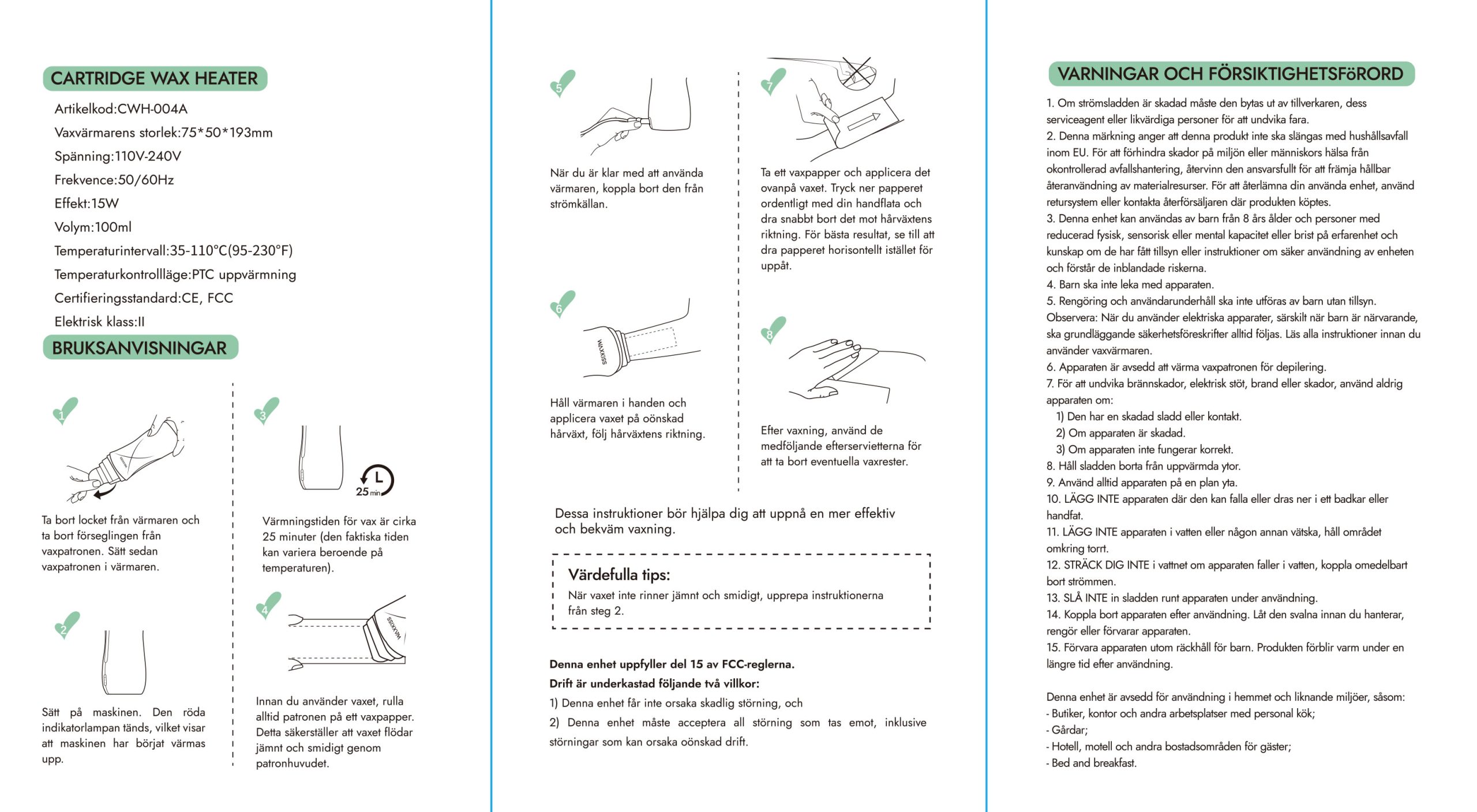 CARTRIDGE WAX HEATER

Artikelkod:CWH-004A
Vaxvärmarens storlek:75*50*193mm
Spänning:110V-240V
Frekvence:50/60Hz
Effekt:15W
Volym:100ml
Temperaturintervall:35-110°C(95-230°F)
Temperaturkontrollläge:PTC uppvärmning
Certifieringsstandard:CE, FCC
Elektrisk klass:II

BRUKSANVISNINGAR

1

Ta bort locket från värmaren och ta bort förseglingen från vaxpatronen. Sätt sedan vaxpatronen i värmaren.

2

Sätt på maskinen. Den röda indikatorlampan tänds, vilket visar att maskinen har börjat värmas upp.

3

25 min

Värmningstiden för vax är cirka 25 minuter (den faktiska tiden kan variera beroende på temperaturen).

4

WAXKISS

Innan du använder vaxet, rulla alltid patronen på ett vaxpapper. Detta säkerställer att vaxet flödar jämnt och smidigt genom patronhuvudet.

5

När du är klar med att använda värmaren, koppla bort den från strömkällan.

6

WAXKISS

Håll värmaren i handen och applicera vaxet på oönskad hårväxt, följ hårväxtens riktning.

7

Ta ett vaxpapper och applicera det ovanpå vaxet. Tryck ner papperet ordentligt med din handflata och dra snabbt bort det mot hårväxtens riktning. För bästa resultat, se till att dra papperet horisontellt istället för uppåt.

8

Efter vaxning, använd de medföljande efterservietterna för att ta bort eventuella vaxrester.

Dessa instruktioner bör hjälpa dig att uppnå en mer effektiv och bekväm vaxning.

Värdefulla tips:
När vaxet inte rinner jämnt och smidigt, upprepa instruktionerna från steg 2.

Denna enhet uppfyller del 15 av FCC-reglerna.
Drift är underkastad följande två villkor:
1) Denna enhet får inte orsaka skadlig störning, och
2) Denna enhet måste acceptera all störning som tas emot, inklusive störningar som kan orsaka oönskad drift.

VARNINGAR OCH FÖRSIKTIGHETSFöRORD

1. Om strömsladden är skadad måste den bytas ut av tillverkaren, dess serviceagent eller likvärdiga personer för att undvika fara.
2. Denna märkning anger att denna produkt inte ska slängas med hushållsavfall inom EU. För att förhindra skador på miljön eller människors hälsa från okontrollerad avfallshantering, återvinn den ansvarsfullt för att främja hållbar återanvändning av materialresurser. För att återlämna din använda enhet, använd retursystem eller kontakta återförsäljaren där produkten köptes.
3. Denna enhet kan användas av barn från 8 års ålder och personer med reducerad fysisk, sensorisk eller mental kapacitet eller brist på erfarenhet och kunskap om de har fått tillsyn eller instruktioner om säker användning av enheten och förstår de inblandade riskerna.
4. Barn ska inte leka med apparaten.
5. Rengöring och användarunderhåll ska inte utföras av barn utan tillsyn. Observera: När du använder elektriska apparater, särskilt när barn är närvarande, ska grundläggande säkerhetsföreskrifter alltid följas. Läs alla instruktioner innan du använder vaxvärmaren.
6. Apparaten är avsedd att värma vaxpatronen för depilering.
7. För att undvika brännskador, elektrisk stöt, brand eller skador, använd aldrig apparaten om:
1) Den har en skadad sladd eller kontakt.
2) Om apparaten är skadad.
3) Om apparaten inte fungerar korrekt.
8. Håll sladden borta från uppvärmda ytor.
9. Använd alltid apparaten på en plan yta.
10. LÄGG INTE apparaten där den kan falla eller dras ner i ett badkar eller handfat.
11. LÄGG INTE apparaten i vatten eller någon annan vätska, håll området omkring torrt.
12. STRÄCK DIG INTE i vattnet om apparaten faller i vatten, koppla omedelbart bort strömmen.
13. SLÅ INTE in sladden runt apparaten under användning.
14. Koppla bort apparaten efter användning. Låt den svalna innan du hanterar, rengör eller förvarar apparaten.
15. Förvara apparaten utom räckhåll för barn. Produkten förblir varm under en längre tid efter användning.

Denna enhet är avsedd för användning i hemmet och liknande miljöer, såsom:
- Butiker, kontor och andra arbetsplatser med personal kök;
- Gårdar;
- Hotell, motell och andra bostadsområden för gäster;
- Bed and breakfast.