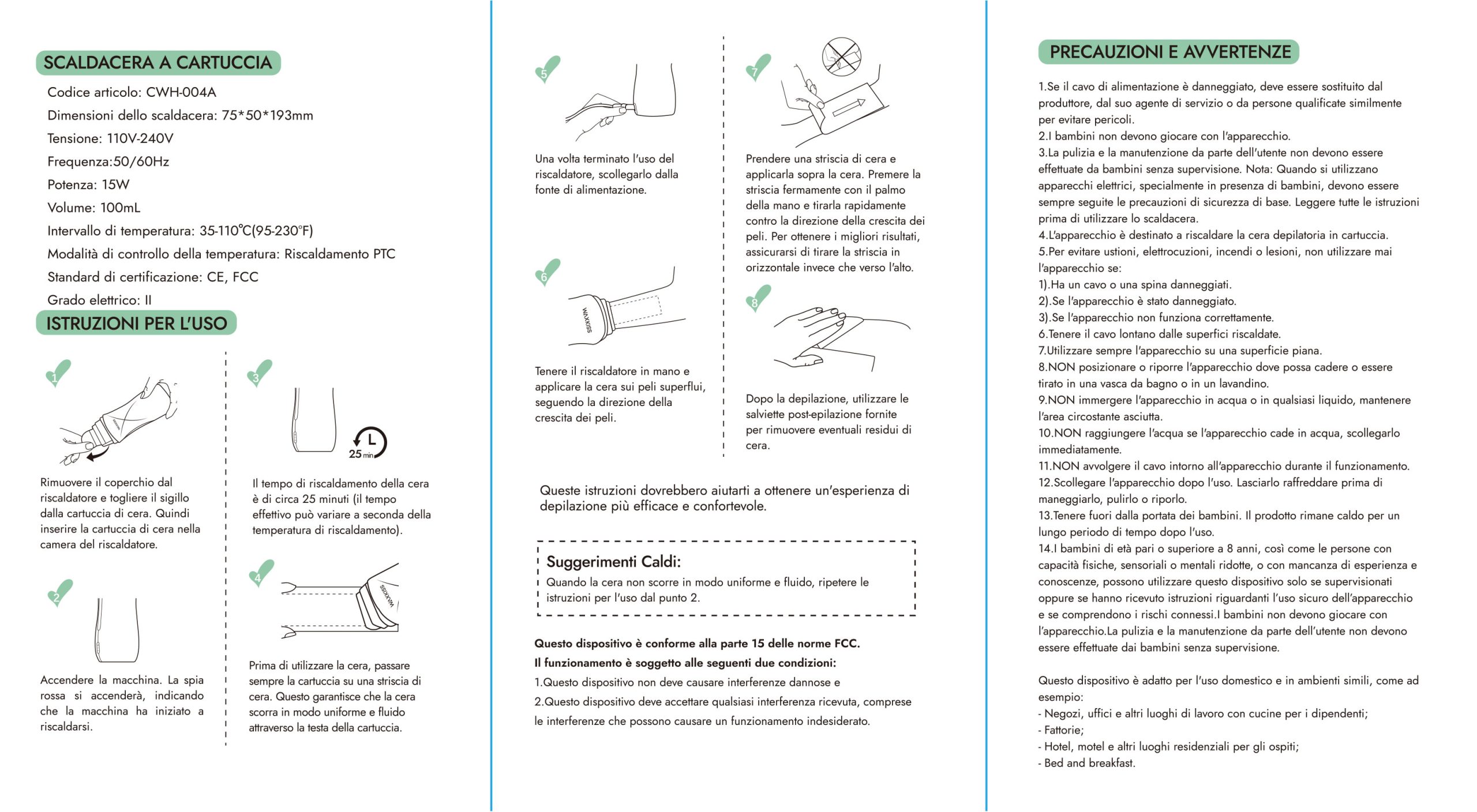 SCALDACERA A CARTUCCIA

Codice articolo: CWH-004A
Dimensioni dello scaldacera: 75*50*193mm
Tensione: 110V-240V
Frequenza:50/60Hz
Potenza: 15W
Volume: 100mL
Intervallo di temperatura: 35-110°C(95-230°F)
Modalità di controllo della temperatura: Riscaldamento PTC
Standard di certificazione: CE, FCC
Grado elettrico: II

ISTRUZIONI PER L'USO

1

Rimuovere il coperchio dal riscaldatore e togliere il sigillo dalla cartuccia di cera. Quindi inserire la cartuccia di cera nella camera del riscaldatore.

2

Accendere la macchina. La spia rossa si accenderà, indicando che la macchina ha iniziato a riscaldarsi.

3

25 min

Il tempo di riscaldamento della cera è di circa 25 minuti (il tempo effettivo può variare a seconda della temperatura di riscaldamento).

4

WAXKISS

Prima di utilizzare la cera, passare sempre la cartuccia su una striscia di cera. Questo garantisce che la cera scorra in modo uniforme e fluido attraverso la testa della cartuccia.

5

Una volta terminato l'uso del riscaldatore, scollegarlo dalla fonte di alimentazione.

6

WAXKISS

Tenere il riscaldatore in mano e applicare la cera sui peli superflui, seguendo la direzione della crescita dei peli.

7

Prendere una striscia di cera e applicarla sopra la cera. Premere la striscia fermamente con il palmo della mano e tirarla rapidamente contro la direzione della crescita dei peli. Per ottenere i migliori risultati, assicurarsi di tirare la striscia in orizzontale invece che verso l'alto.

8

Dopo la depilazione, utilizzare le salviette post-epilazione fornite per rimuovere eventuali residui di cera.

Queste istruzioni dovrebbero aiutarti a ottenere un'esperienza di depilazione più efficace e confortevole.

Suggerimenti Caldi:
Quando la cera non scorre in modo uniforme e fluido, ripetere le istruzioni per l'uso dal punto 2.

Questo dispositivo è conforme alla parte 15 delle norme FCC.
Il funzionamento è soggetto alle seguenti due condizioni:
1.Questo dispositivo non deve causare interferenze dannose e
2.Questo dispositivo deve accettare qualsiasi interferenza ricevuta, comprese le interferenze che possono causare un funzionamento indesiderato.

PRECAUZIONI E AVVERTENZE

1.Se il cavo di alimentazione è danneggiato, deve essere sostituito dal produttore, dal suo agente di servizio o da persone qualificate similmente per evitare pericoli.
2.I bambini non devono giocare con l'apparecchio.
3.La pulizia e la manutenzione da parte dell'utente non devono essere effettuate da bambini senza supervisione. Nota: Quando si utilizzano apparecchi elettrici, specialmente in presenza di bambini, devono essere sempre seguite le precauzioni di sicurezza di base. Leggere tutte le istruzioni prima di utilizzare lo scaldacera.
4.L'apparecchio è destinato a riscaldare la cera depilatoria in cartuccia.
5.Per evitare ustioni, elettrocuzioni, incendi o lesioni, non utilizzare mai l'apparecchio se:
1).Ha un cavo o una spina danneggiati.
2).Se l'apparecchio è stato danneggiato.
3).Se l'apparecchio non funziona correttamente.
6.Tenere il cavo lontano dalle superfici riscaldate.
7.Utilizzare sempre l'apparecchio su una superficie piana.
8.NON posizionare o riporre l'apparecchio dove possa cadere o essere tirato in una vasca da bagno o in un lavandino.
9.NON immergere l'apparecchio in acqua o in qualsiasi liquido, mantenere l'area circostante asciutta.
10.NON raggiungere l'acqua se l'apparecchio cade in acqua, scollegarlo immediatamente.
11.NON avvolgere il cavo intorno all'apparecchio durante il funzionamento.
12.Scollegare l'apparecchio dopo l'uso. Lasciarlo raffreddare prima di maneggiarlo, pulirlo o riporlo.
13.Tenere fuori dalla portata dei bambini. Il prodotto rimane caldo per un lungo periodo di tempo dopo l'uso.
14.I bambini di età pari o superiore a 8 anni, così come le persone con capacità fisiche, sensoriali o mentali ridotte, o con mancanza di esperienza e conoscenze, possono utilizzare questo dispositivo solo se supervisionati oppure se hanno ricevuto istruzioni riguardanti l'uso sicuro dell'apparecchio e se comprendono i rischi connessi.I bambini non devono giocare con l'apparecchio.La pulizia e la manutenzione da parte dell'utente non devono essere effettuate dai bambini senza supervisione.

Questo dispositivo è adatto per l'uso domestico e in ambienti simili, come ad esempio:
- Negozi, uffici e altri luoghi di lavoro con cucine per i dipendenti;
- Fattorie;
- Hotel, motel e altri luoghi residenziali per gli ospiti;
- Bed and breakfast.